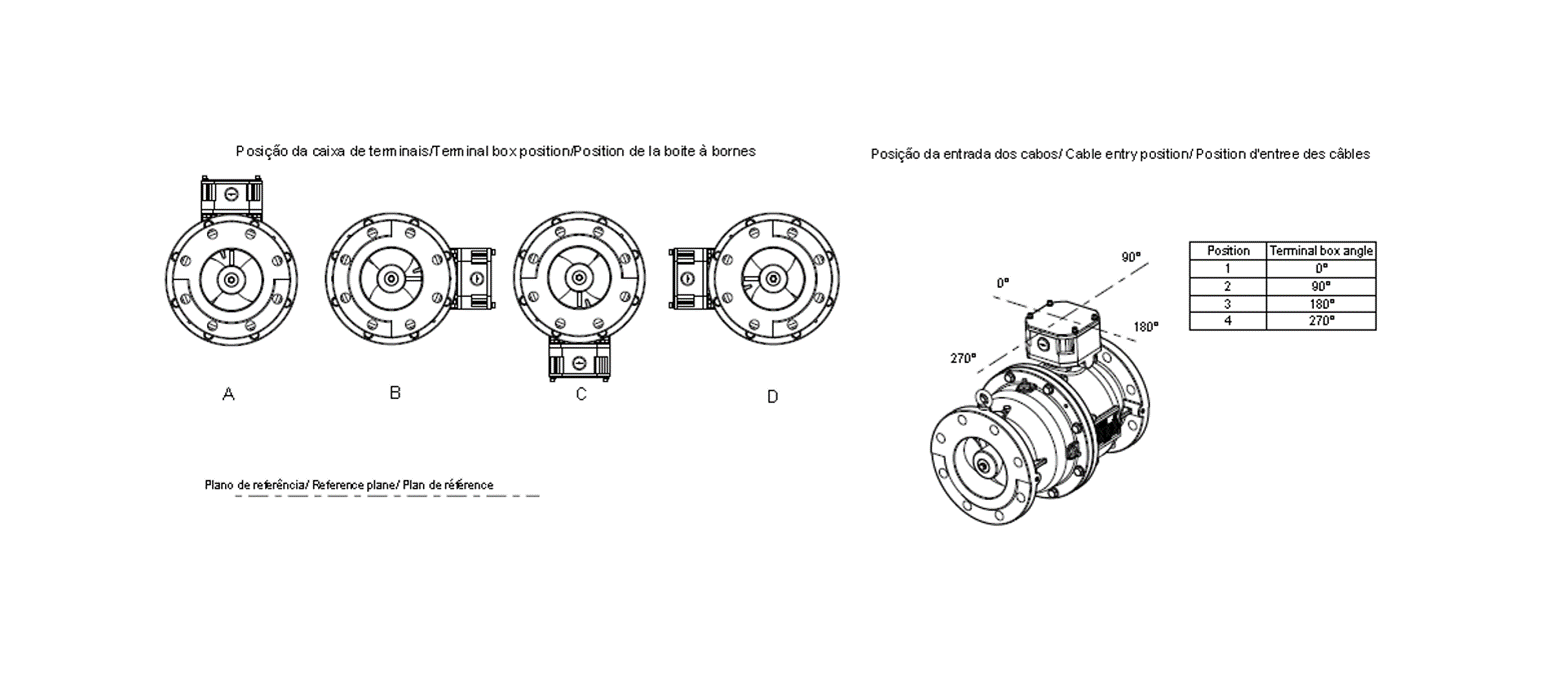 Posição da caixa de terminais/Terminal box position/Position de la boite à bornes

A

B

C

D

Plano de referência/ Reference plane/ Plan de référence

Posição da entrada dos cabos/ Cable entry position/ Position d'entree des câbles

0°

90°

180°

270°

| Position | Terminal box angle |
|---|---|
| 1 | 0° |
| 2 | 90° |
| 3 | 180° |
| 4 | 270° |